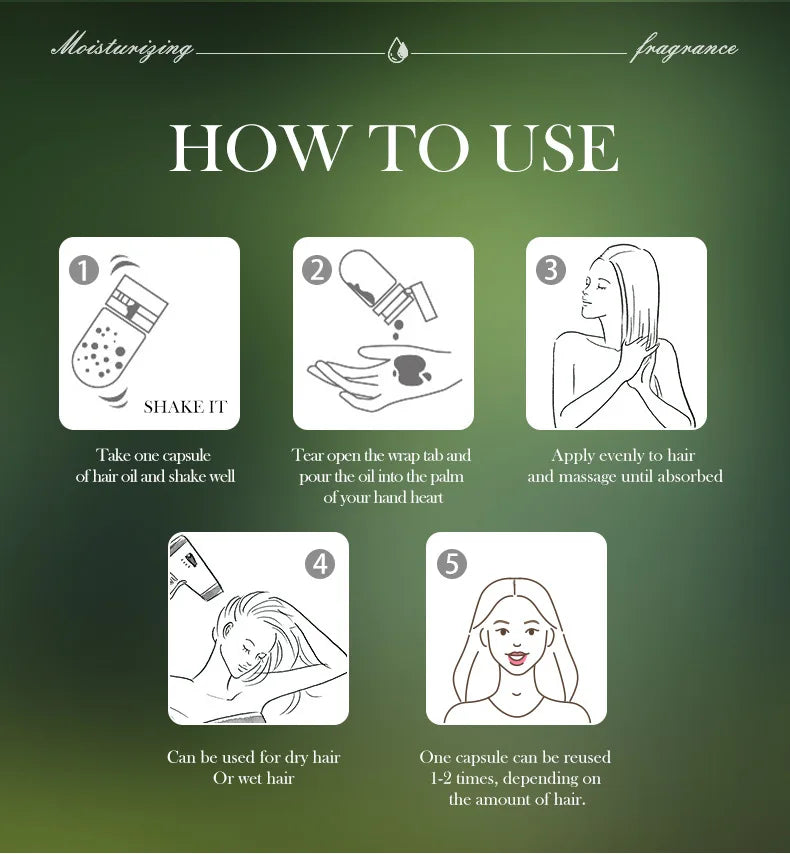 Moisturizing fragrance

HOW TO USE

1

SHAKE IT

Take one capsule of hair oil and shake well

2

Tear open the wrap tab and pour the oil into the palm of your hand heart

3

Apply evenly to hair and massage until absorbed

4

Can be used for dry hair Or wet hair

5

One capsule can be reused 1-2 times, depending on the amount of hair.